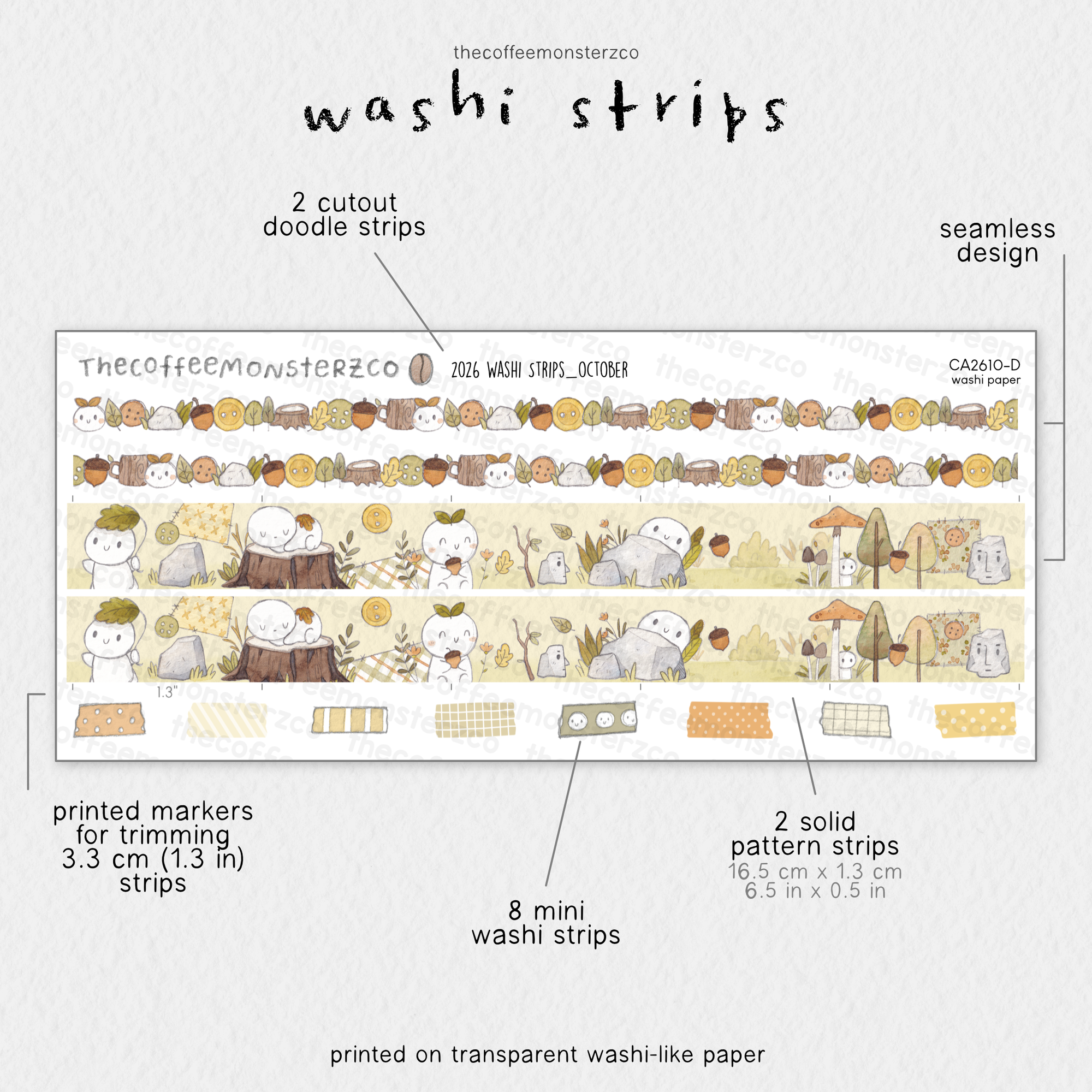 thecoffeemonsterzco

washi strips

2 cutout doodle strips

seamless design

thecoffeemonsterzco 2026 WASHI STRIPS_OCTOBER CA2610-D washi paper

1.3"

printed markers for trimming 3.3 cm (1.3 in) strips

8 mini washi strips

2 solid pattern strips
16.5 cm x 1.3 cm
6.5 in x 0.5 in

printed on transparent washi-like paper